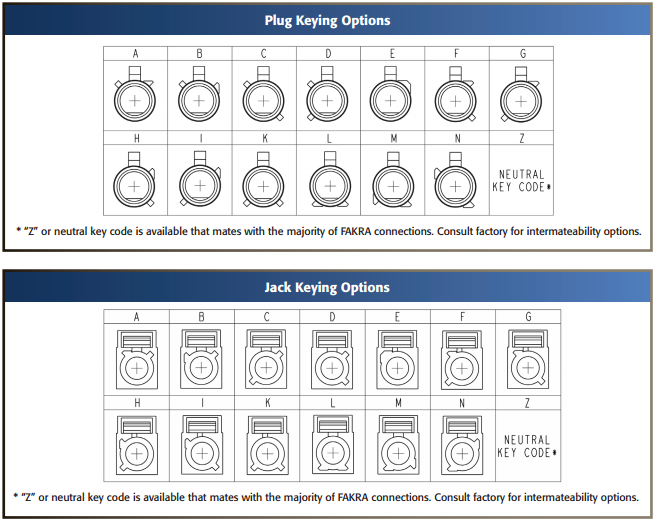 Plug Keying Options

| A | B | C | D | E | F | G |
|---|---|---|---|---|---|---|
|  |  |  |  |  |  |  |
| H | I | K | L | M | N | Z |
|  |  |  |  |  |  | NEUTRAL KEY CODE* |

* "Z" or neutral key code is available that mates with the majority of FAKRA connections. Consult factory for intermateability options.

Jack Keying Options

| A | B | C | D | E | F | G |
|---|---|---|---|---|---|---|
|  |  |  |  |  |  |  |
| H | I | K | L | M | N | Z |
|  |  |  |  |  |  | NEUTRAL KEY CODE* |

* "Z" or neutral key code is available that mates with the majority of FAKRA connections. Consult factory for intermateability options.